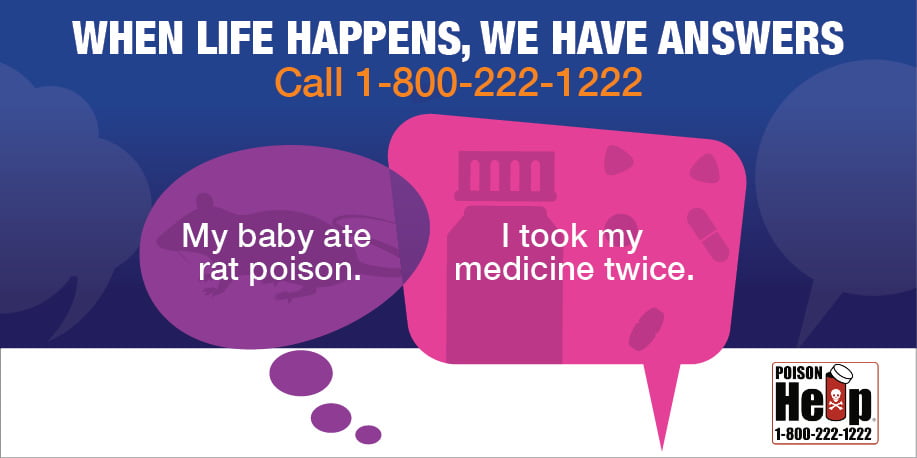 WHEN LIFE HAPPENS, WE HAVE ANSWERS
Call 1-800-222-1222

My baby ate rat poison.

I took my medicine twice.

POISON
Help
1-800-222-1222